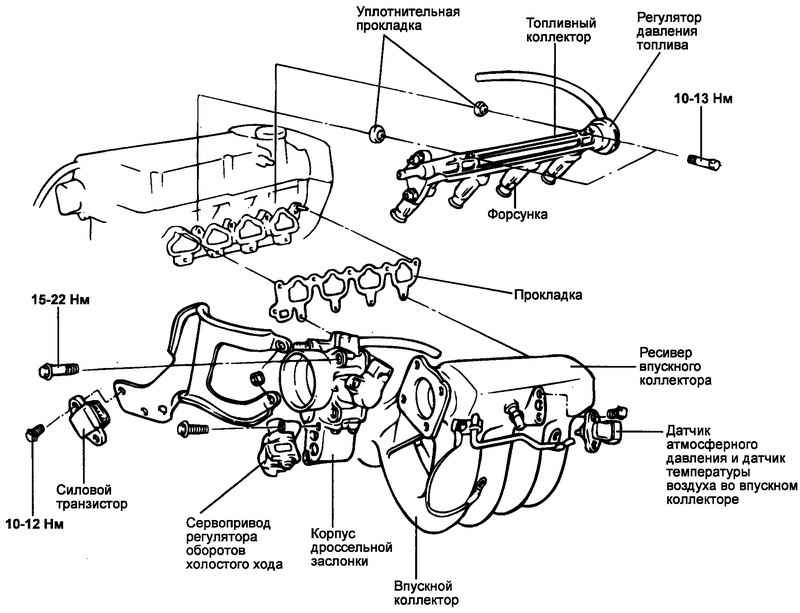 Уплотнительная прокладка

Топливный коллектор

Регулятор давления топлива

10-13 Нм

Форсунка

Прокладка

15-22 Нм

Ресивер впускного коллектора

Датчик атмосферного давления и датчик температуры воздуха во впускном коллекторе

Силовой транзистор

10-12 Нм

Сервопривод регулятора оборотов холостого хода

Корпус дроссельной заслонки

Впускной коллектор