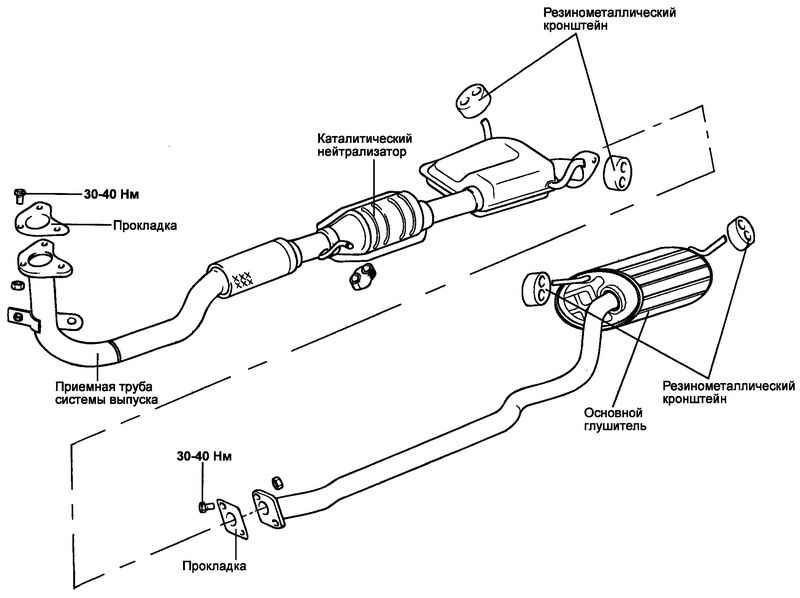 Резинометаллический кронштейн

Каталитический нейтрализатор

30-40 Нм

Прокладка

Приемная труба системы выпуска

Резинометаллический кронштейн

Основной глушитель

30-40 Нм

Прокладка