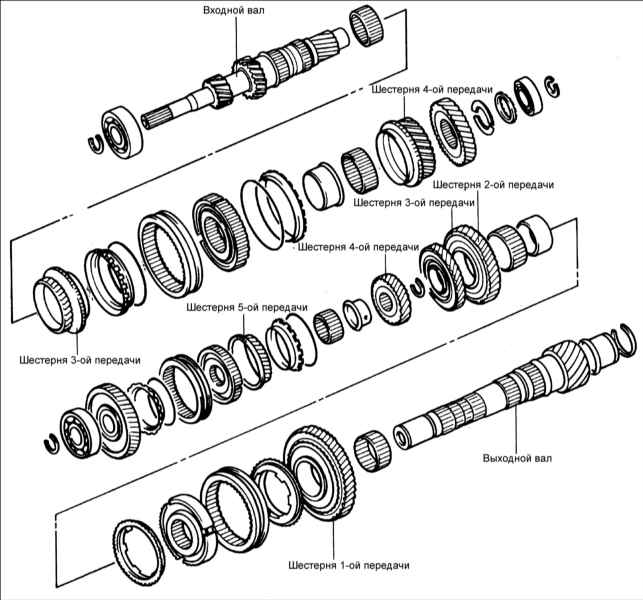 Входной вал

Шестерня 4-ой передачи

Шестерня 2-ой передачи

Шестерня 3-ой передачи

Шестерня 4-ой передачи

Шестерня 5-ой передачи

Шестерня 3-ой передачи

Выходной вал

Шестерня 1-ой передачи