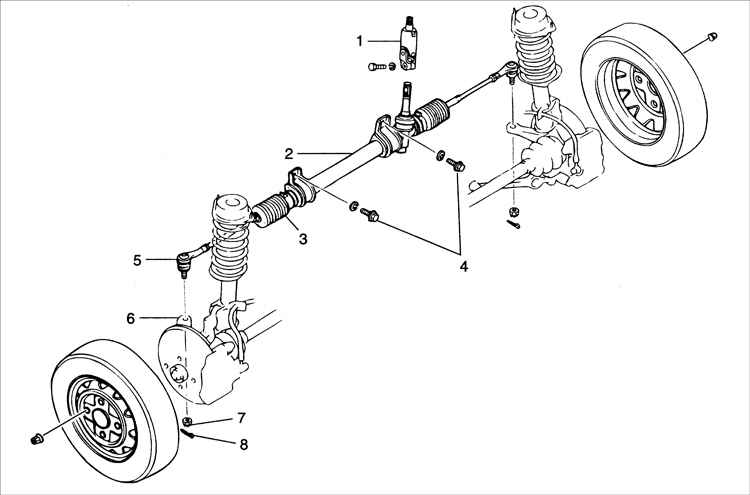 1
2
3
4
5
6
7
8