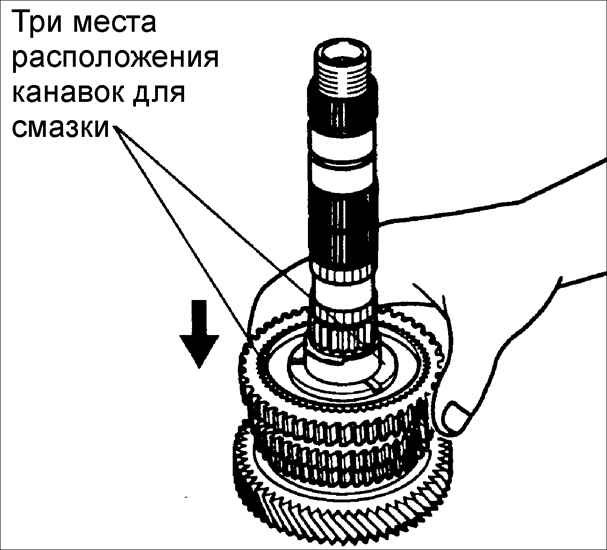 Три места расположения канавок для смазки