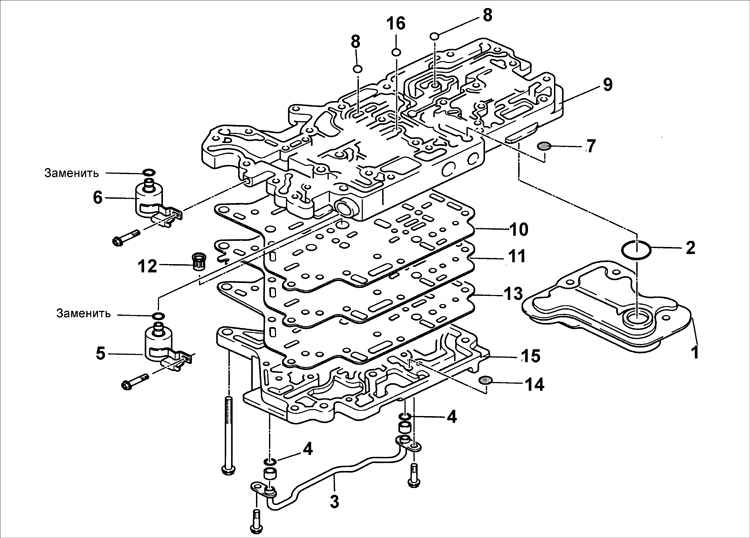 8
16
8
9
7
Заменить
6
10
2
12
11
13
Заменить
1
5
15
14
4
4
3