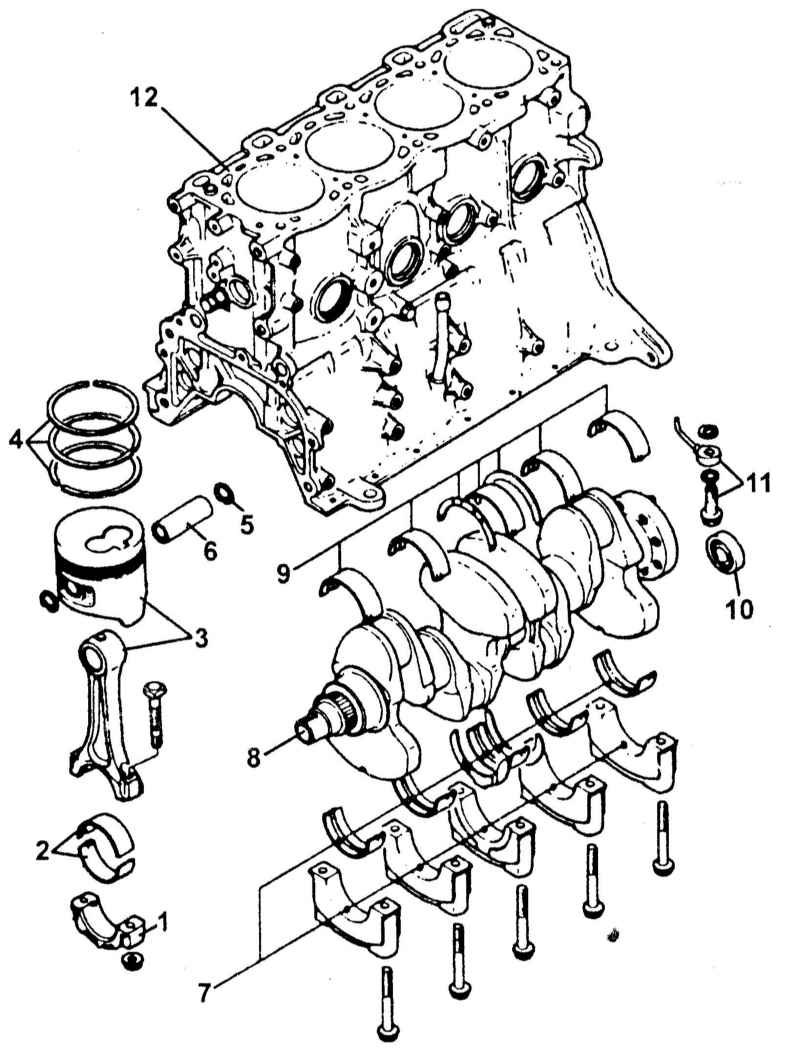 12
4
5
6
3
9
11
10
8
2
1
7