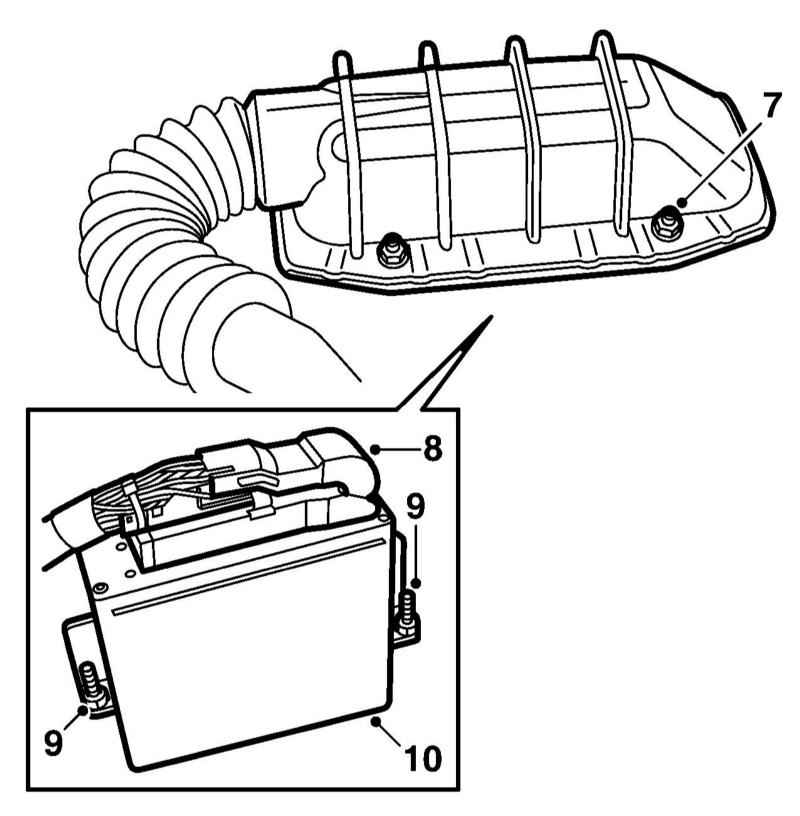 7
8
9
9
10