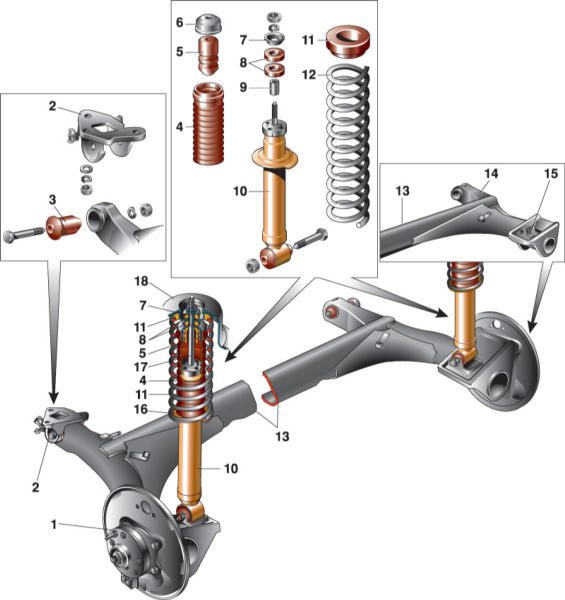 6
5
4
7
8
9
10
11
12
2
3
13
14
15
18
7
11
8
5
17
4
11
16
13
10
2
1