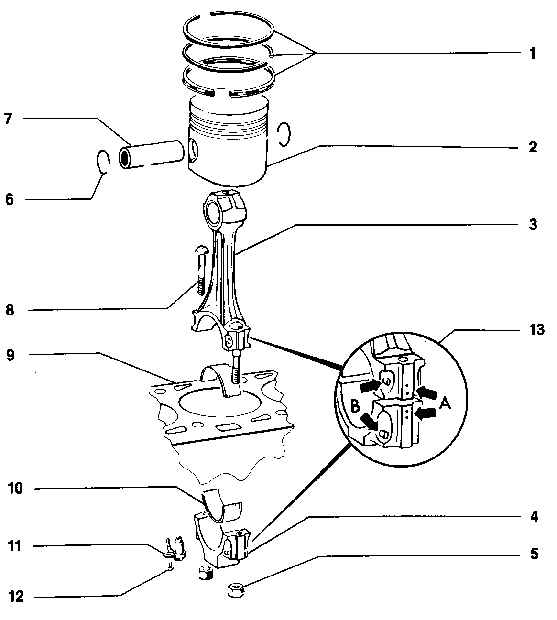 1
7
2
6
3
8
13
9
B
A
10
4
11
5
12