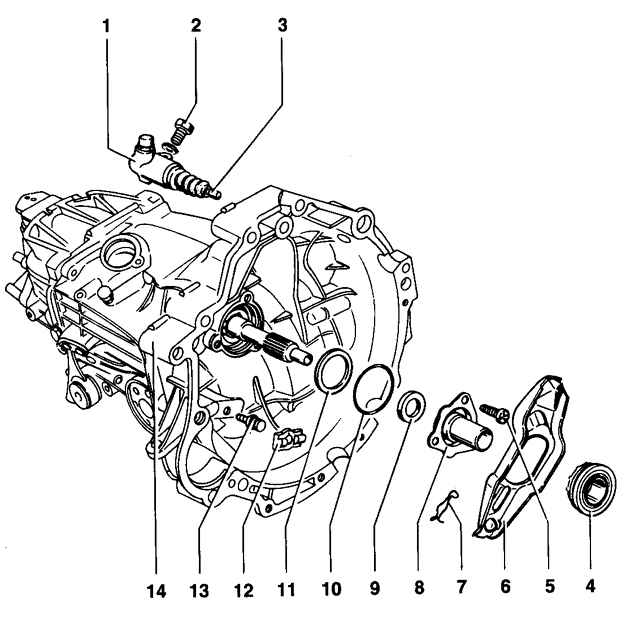 1 2 3

14 13 12 11 10 9 8 7 6 5 4