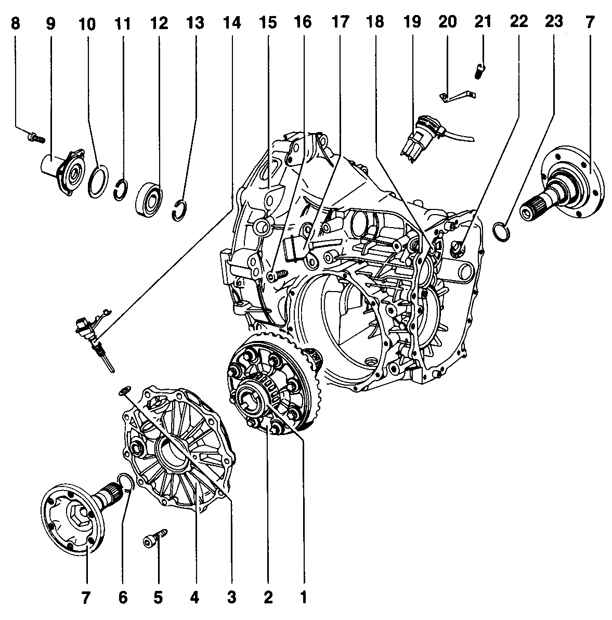 8 9 10 11 12 13 14 15 16 17 18 19 20 21 22 23 7

7 6 5 4 3 2 1