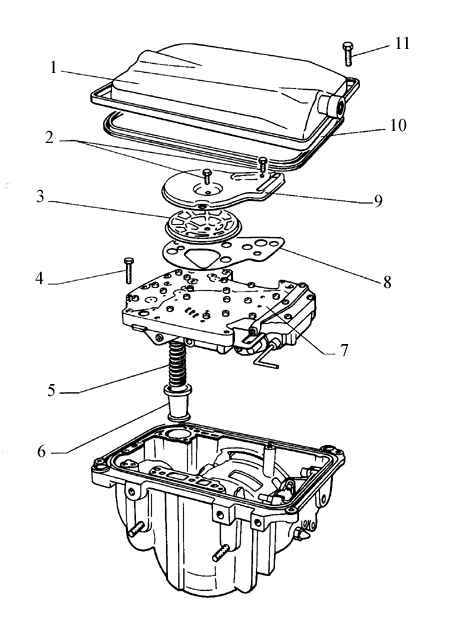 11
1
10
2
9
3
8
4
7
5
6