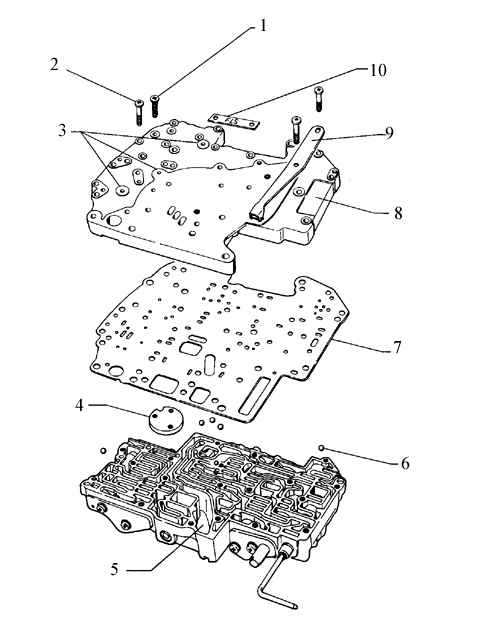 1
2
10
3
9
8
7
4
6
5