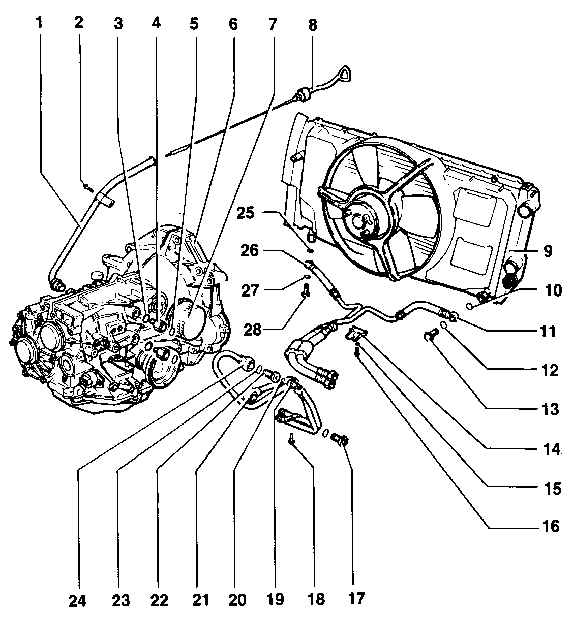 1 2 3 4 5 6 7 8

25

26

27

28

9

10

11

12

13

14

15

16

24 23 22 21 20 19 18 17