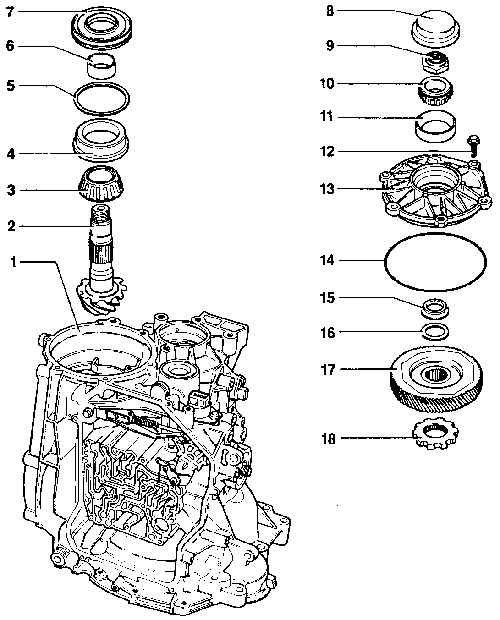 7
6
5
4
3
2
1
8
9
10
11
12
13
14
15
16
17
18