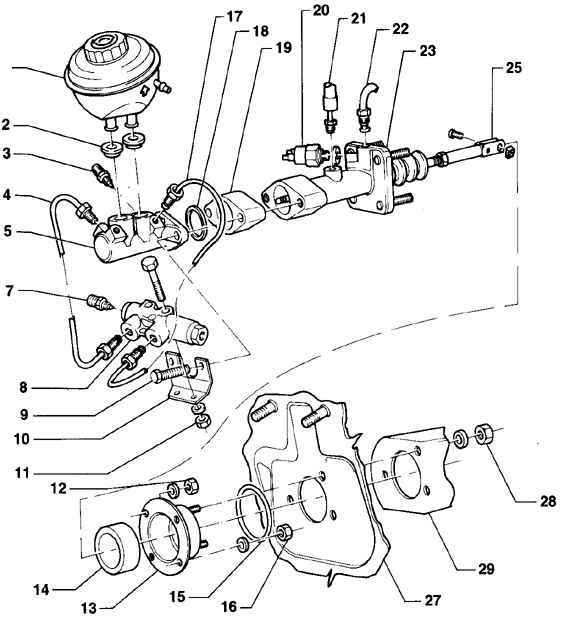 17
18
19
20
21
22
23
25
2
3
4
5
7
8
9
10
11
12
14
13
15
16
27
29
28