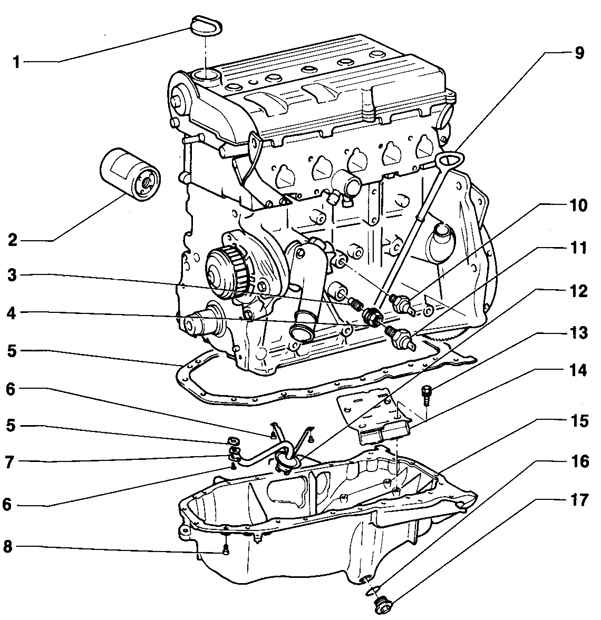 1
2
3
4
5
6
5
7
6
8
9
10
11
12
13
14
15
16
17