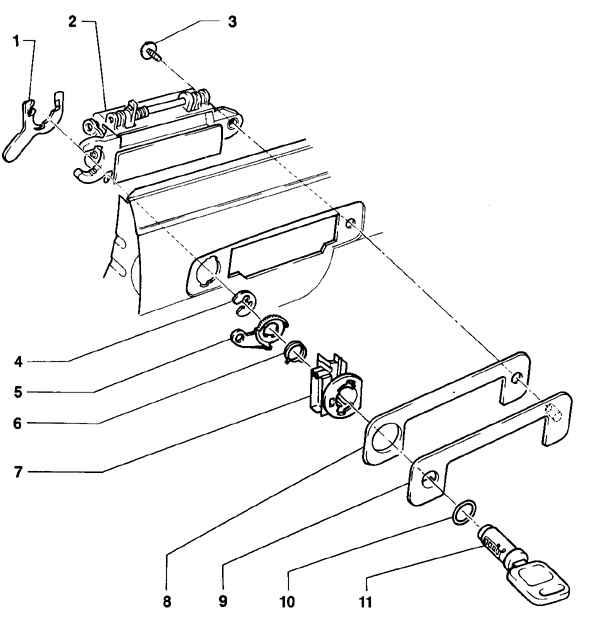 1
2
3
4
5
6
7
8
9
10
11