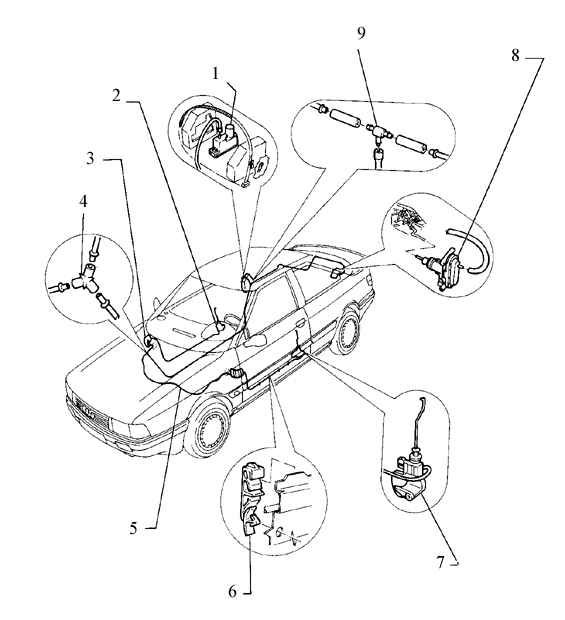 9
8
1
2
3
4
5
6
7