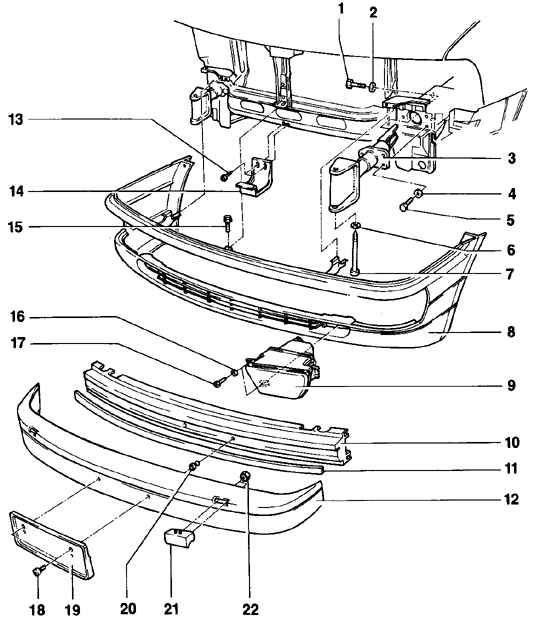 1
2
13
3
14
4
5
15
6
7
16
8
17
9
10
11
12
18
19
20
21
22