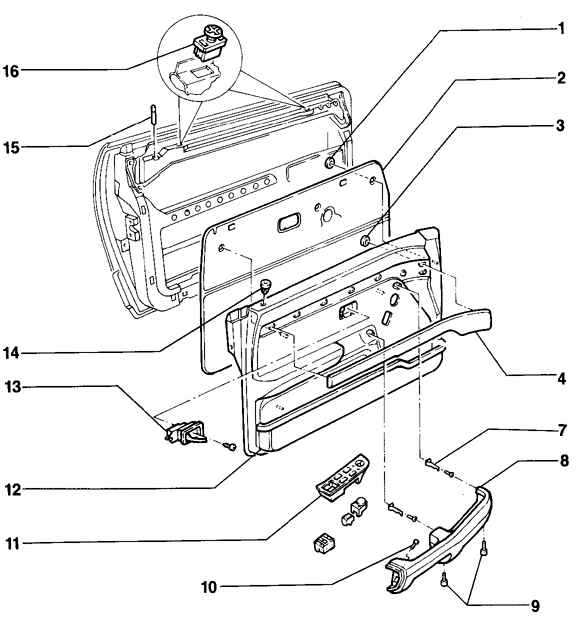 16
15
14
13
12
11
10
1
2
3
4
7
8
9