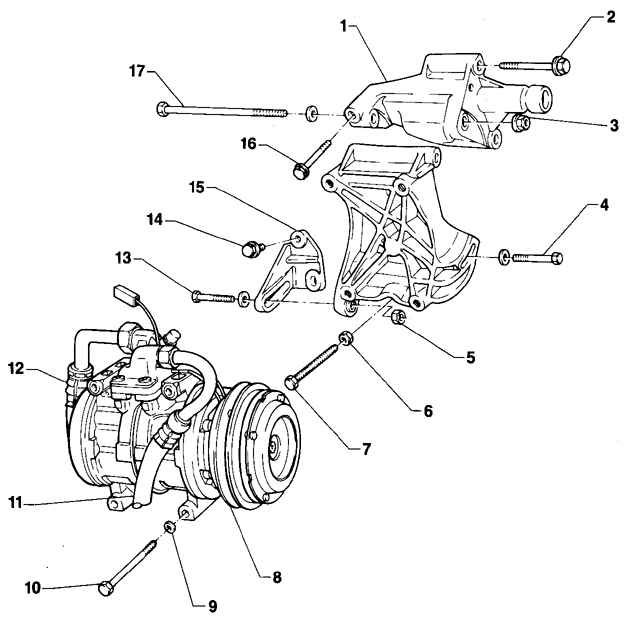 1
2
17
3
16
15
4
14
13
5
12
6
7
11
8
10
9