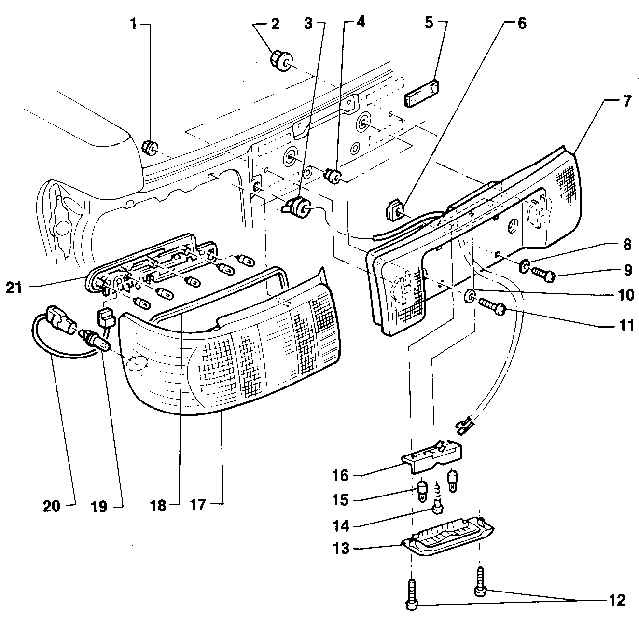 1
2
3
4
5
6
7
8
9
10
11
21
20
19
18
17
16
15
14
13
12