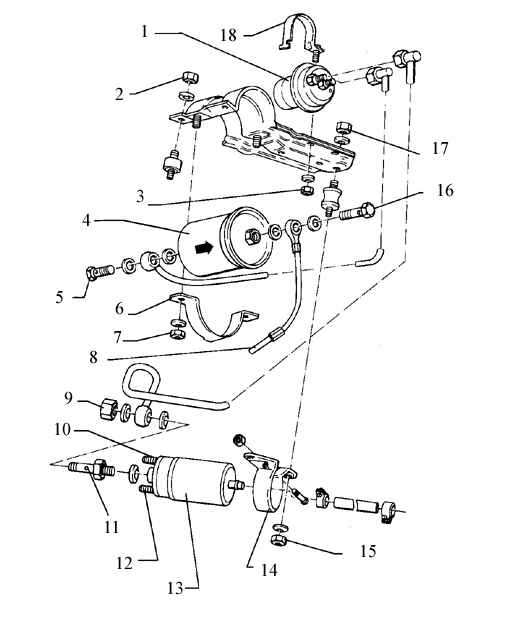 1
18
2
17
3
16
4
5
6
7
8
9
10
11
12
13
14
15