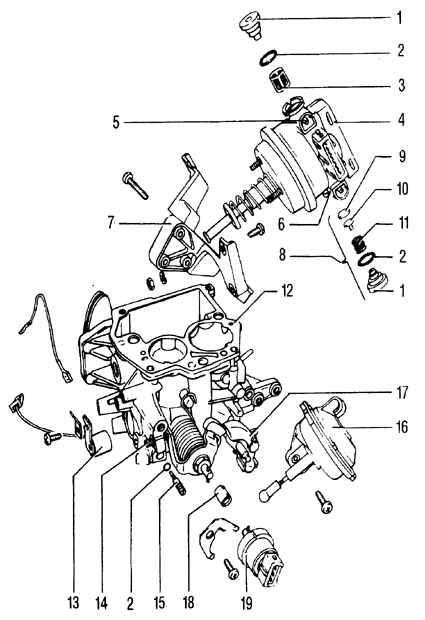 1
2
3
5
4
9
10
7
6
11
8
2
1
12
17
16
13
14
2
15
18
19