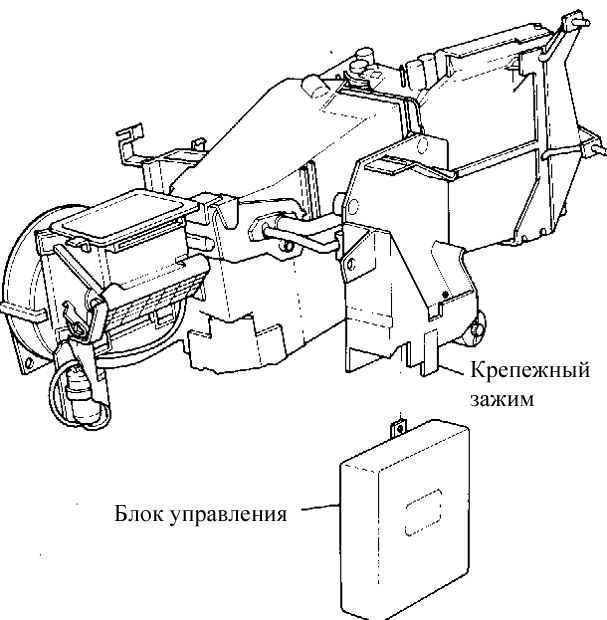 Крепежный зажим

Блок управления