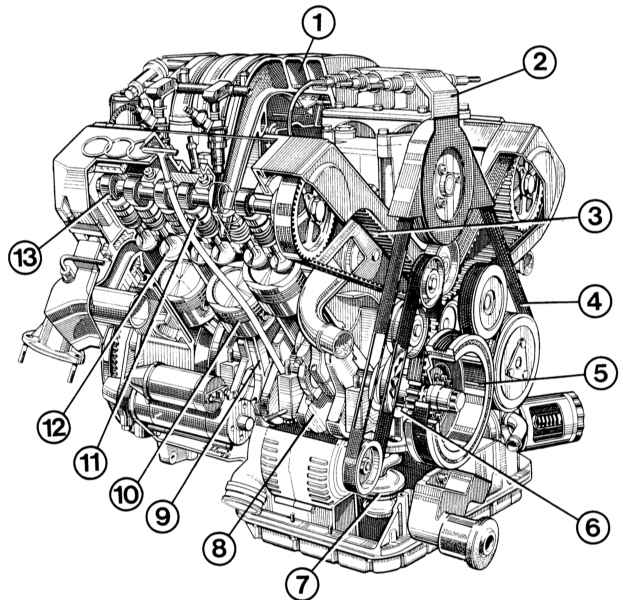 1
2
3
4
5
6
7
8
9
10
11
12
13