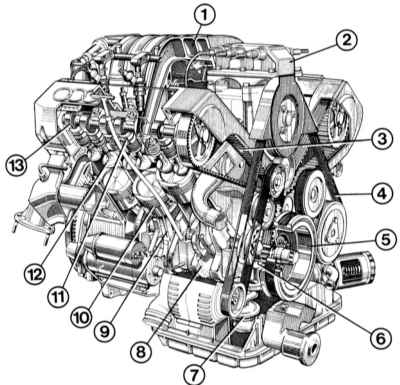 1
2
3
4
5
6
7
8
9
10
11
12
13