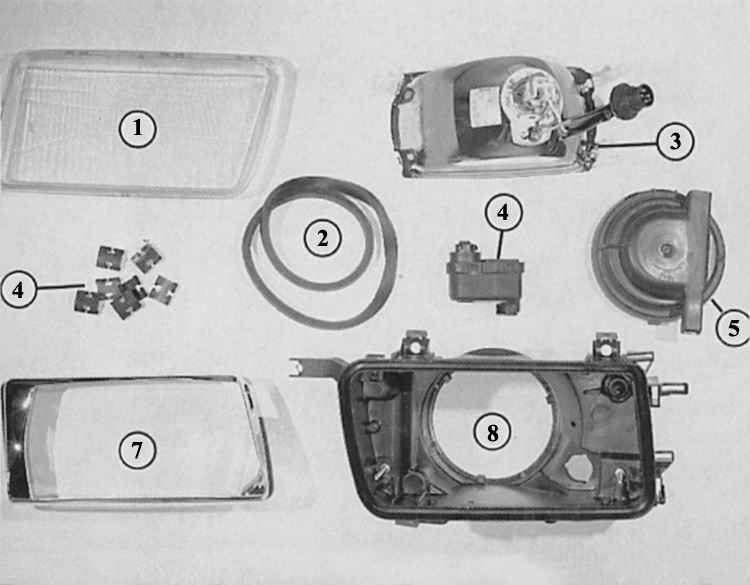 1
3
2
4
4
5
7
8