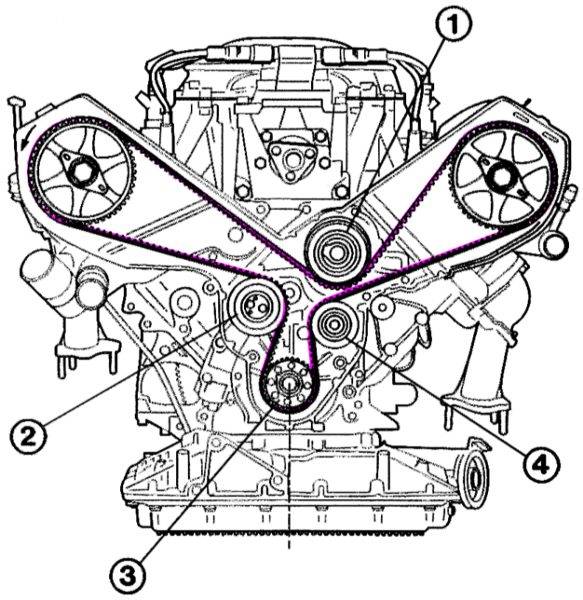 1
2
3
4