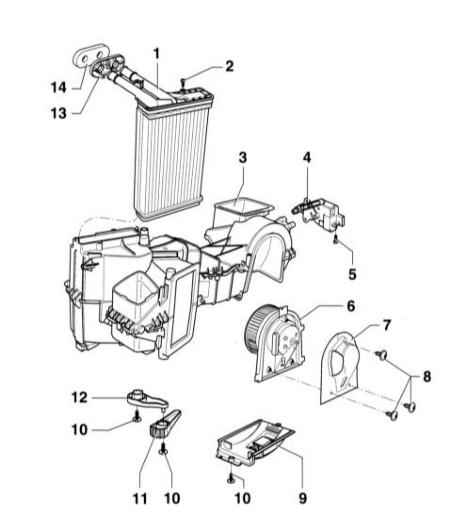 1
2
14
13
3
4
5
6
7
8
12
10
11
10
10
9