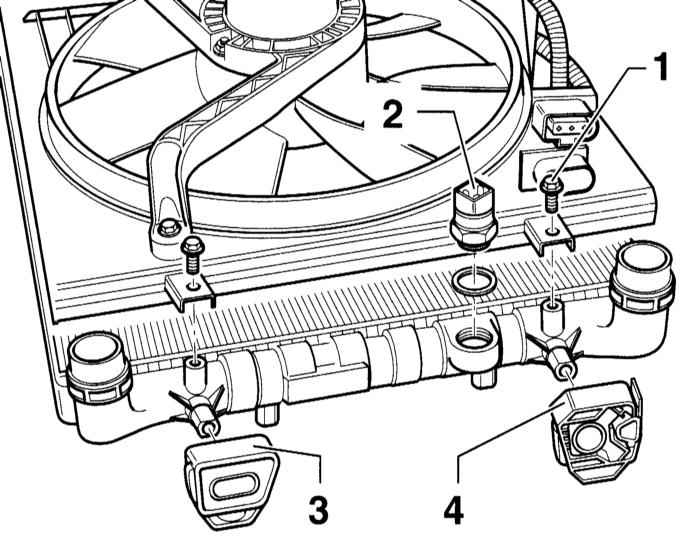 1
2
3
4