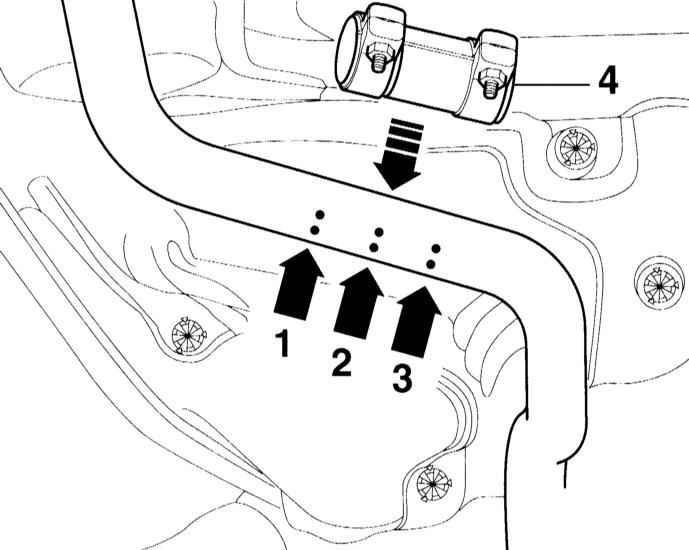 4
1
2
3