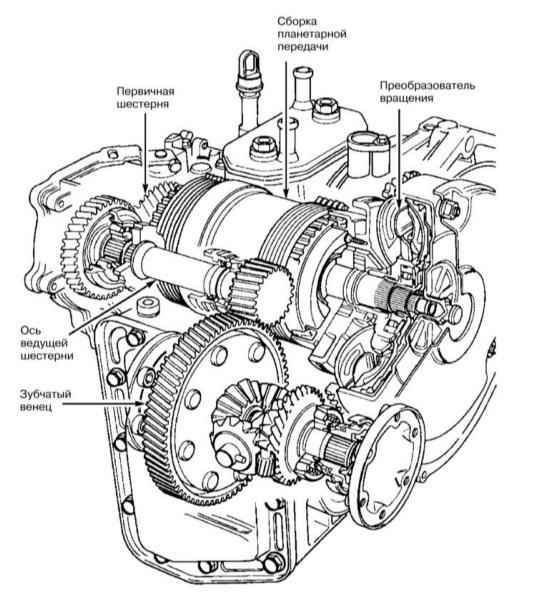 Сборка планетарной передачи

Первичная шестерня

Преобразователь вращения

Ось ведущей шестерни

Зубчатый венец