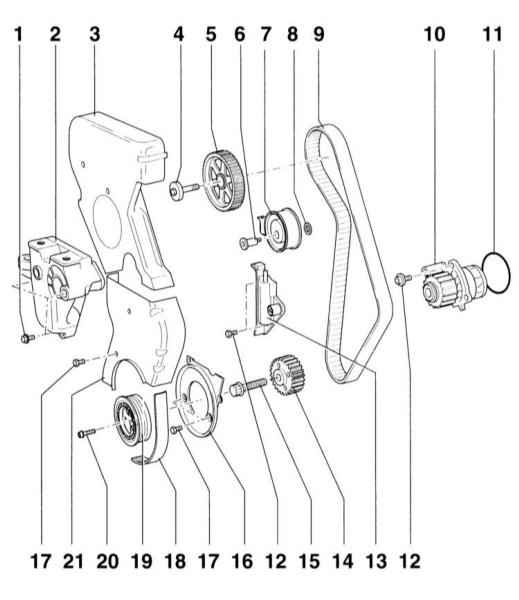 1 2 3 4 5 6 7 8 9 10 11

17 21 20 19 18 17 16 12 15 14 13 12