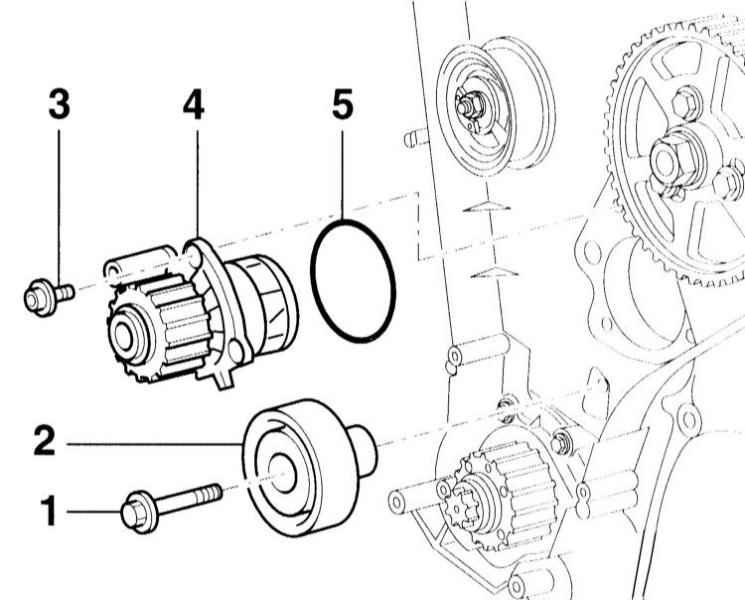 3
4
5
2
1