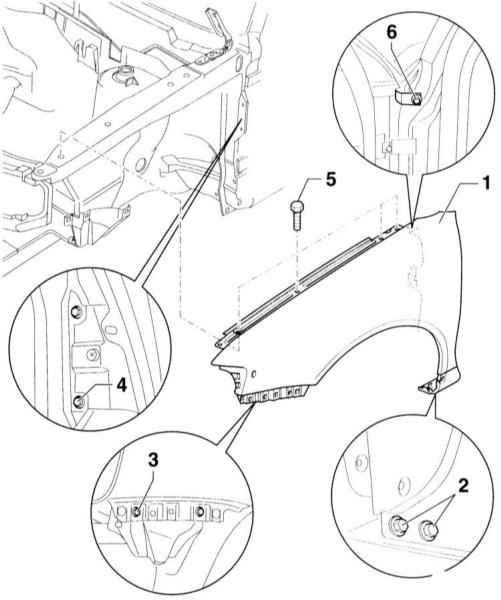 6
5
1
4
3
2