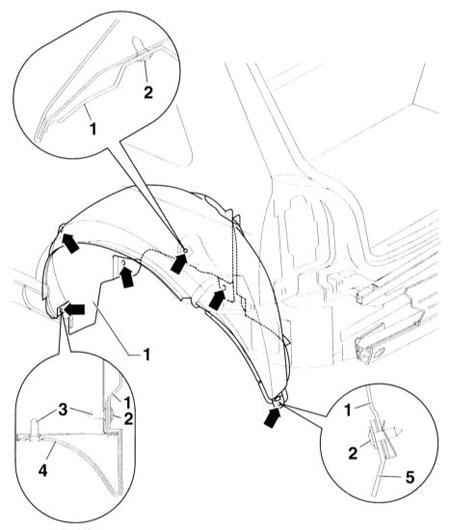 2
1
1
3
1
2
4
1
2
5