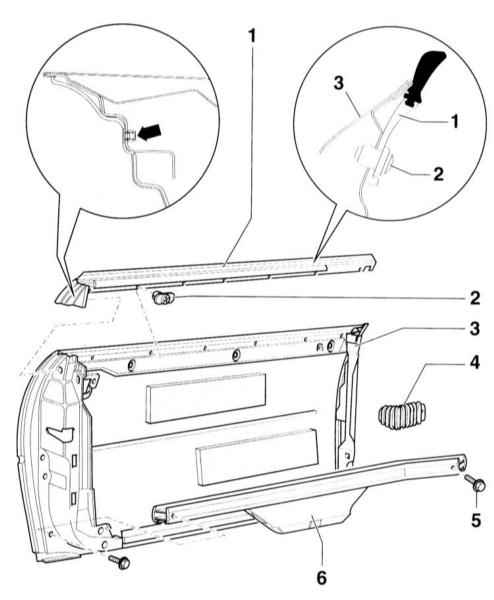 1
3
1
2
2
3
4
5
6