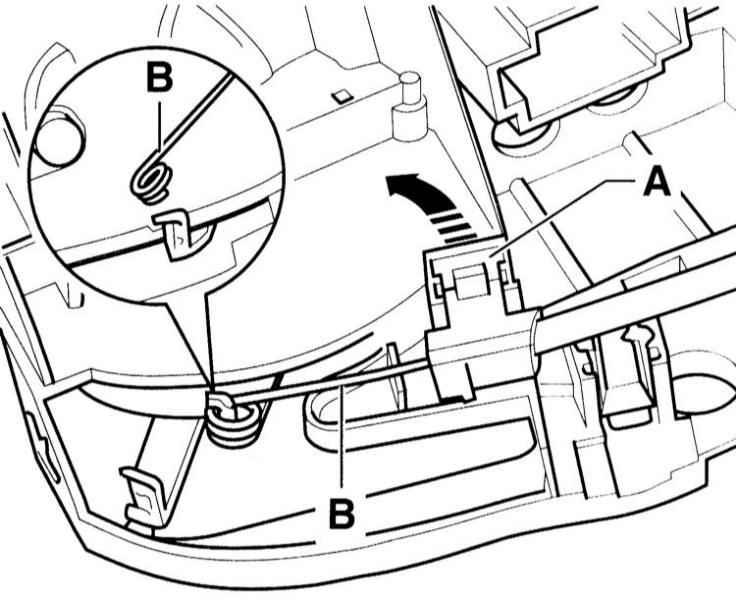 B
A
B