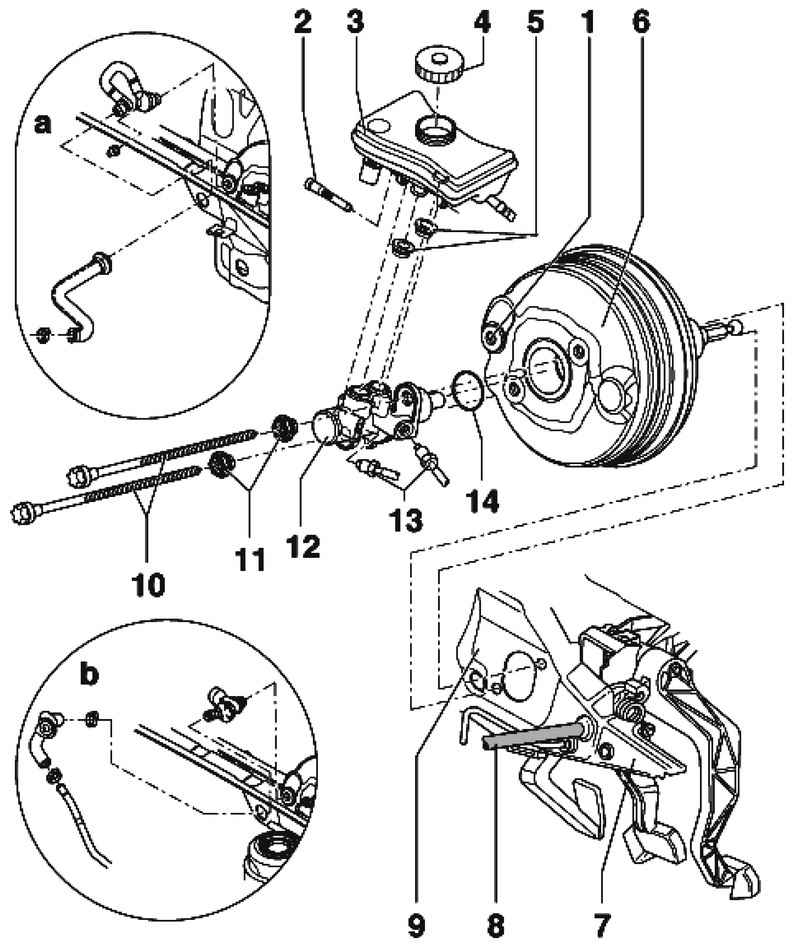 2
3
4
5
1
6
a
14
13
12
11
10
b
9
8
7