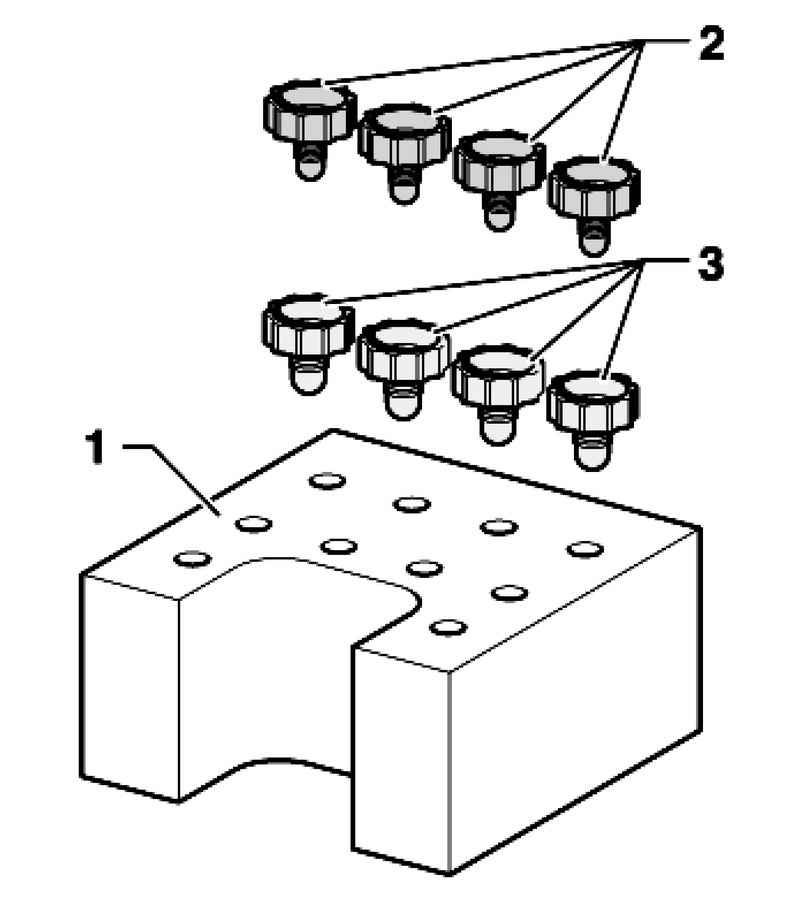 2
3
1