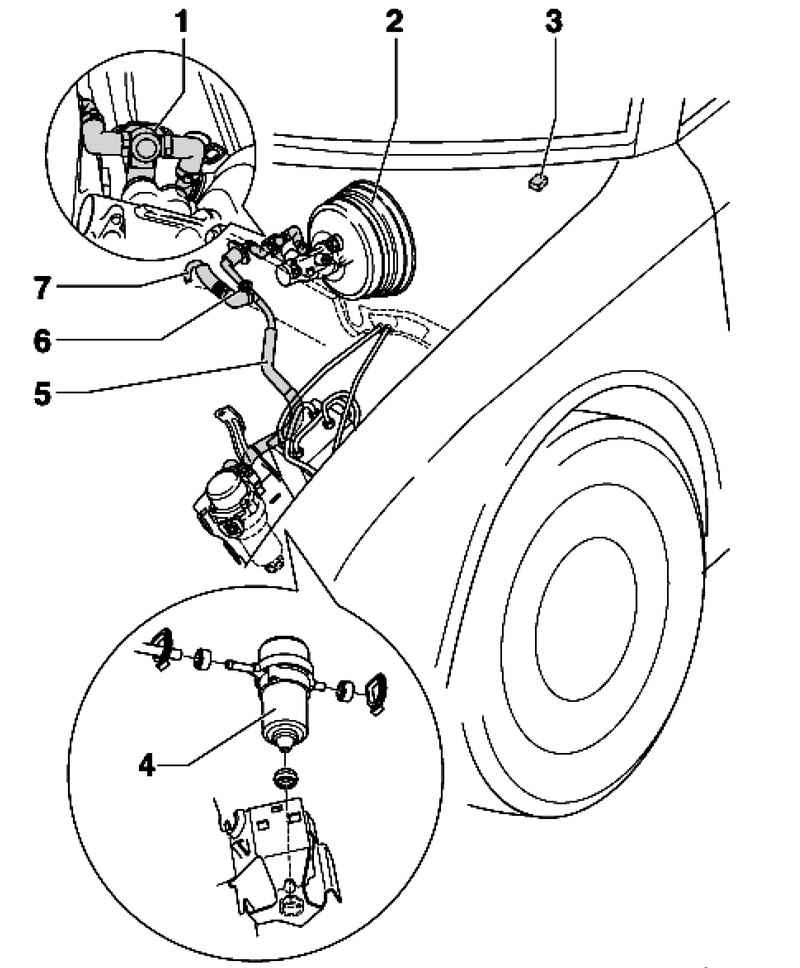 1
2
3
7
6
5
4