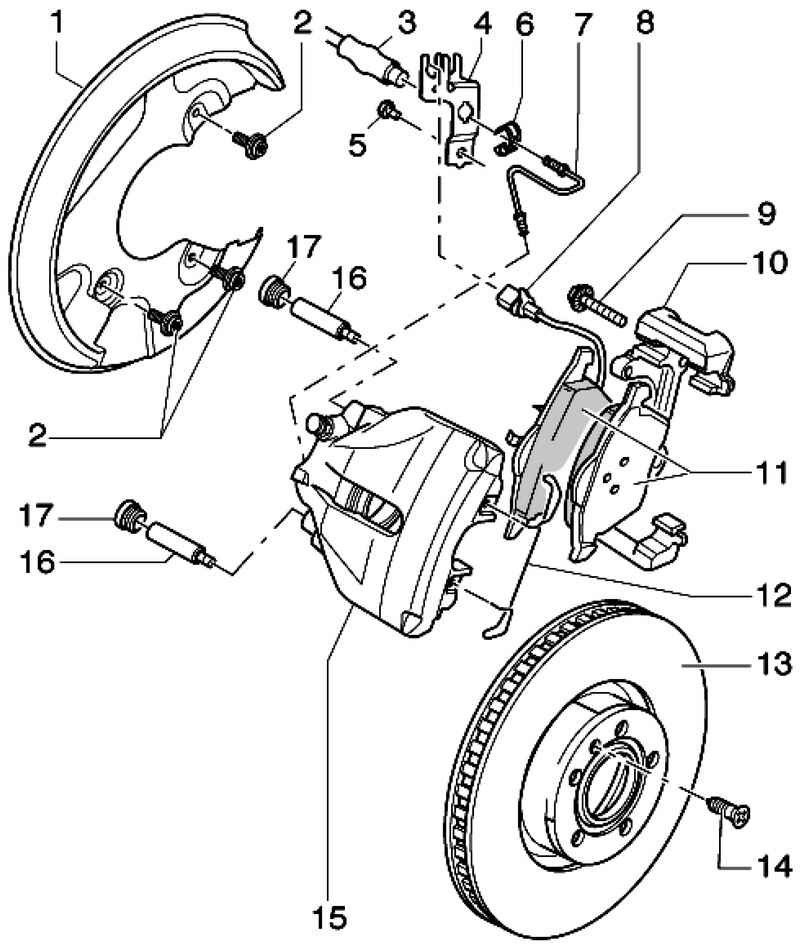 1
2
3
4
6
7
8
5
9
10
17
16
2
11
17
16
12
13
14
15