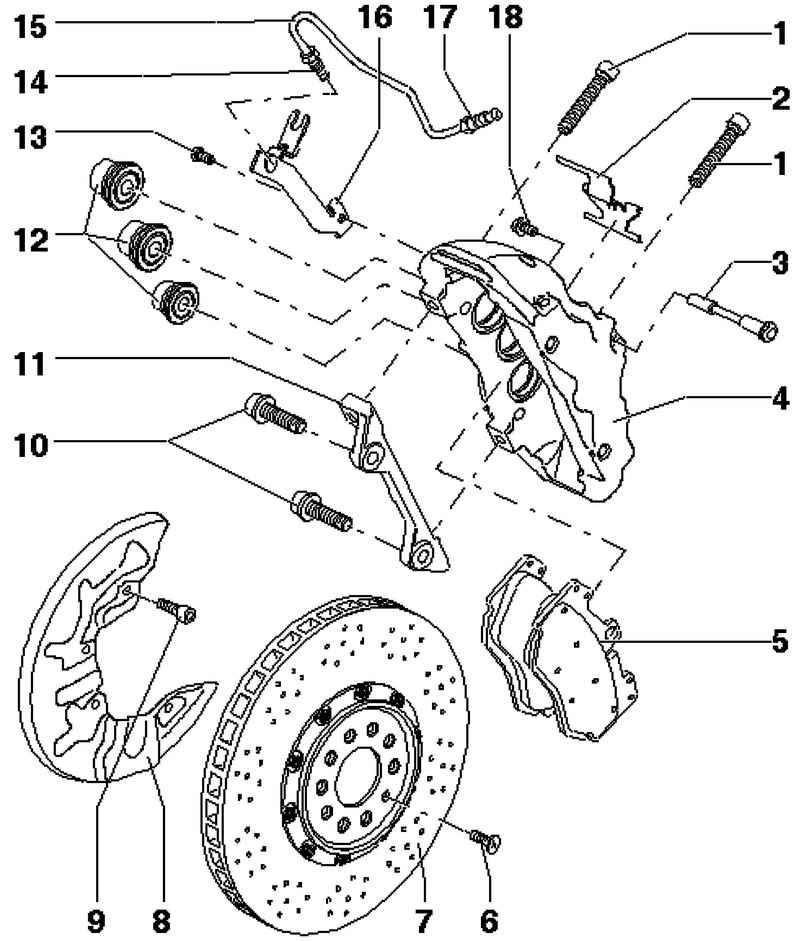 15
16
17
18
1
14
2
13
1
12
3
11
4
10
5
9
8
7
6