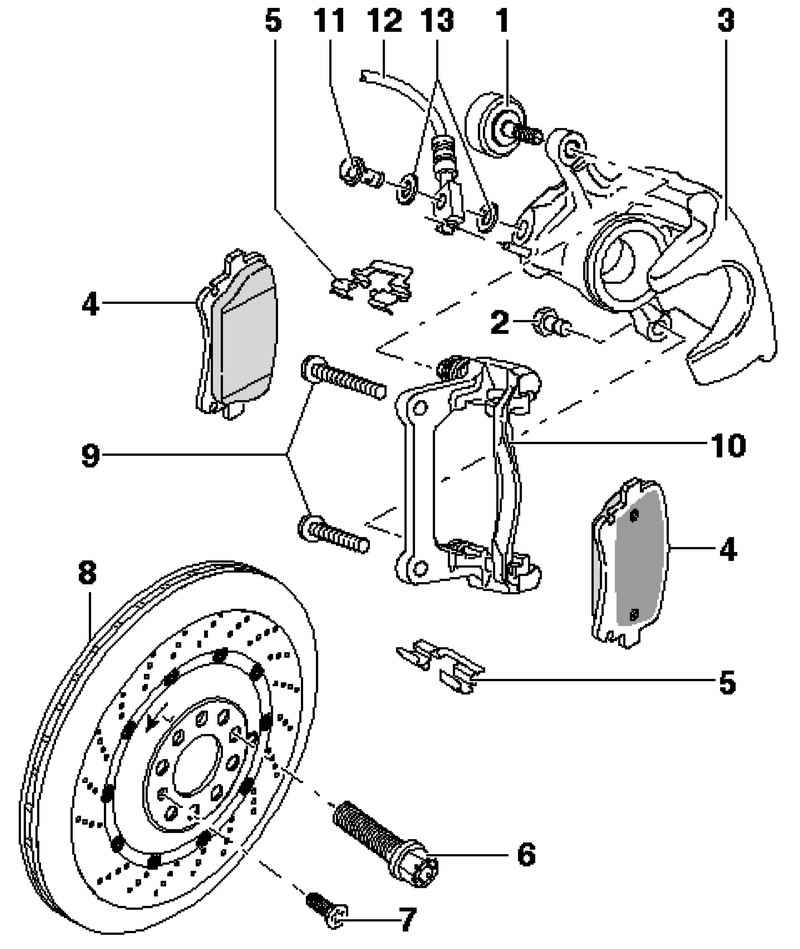 5 11 12 13 1 3

4

2

9

10

4

8

5

6

7