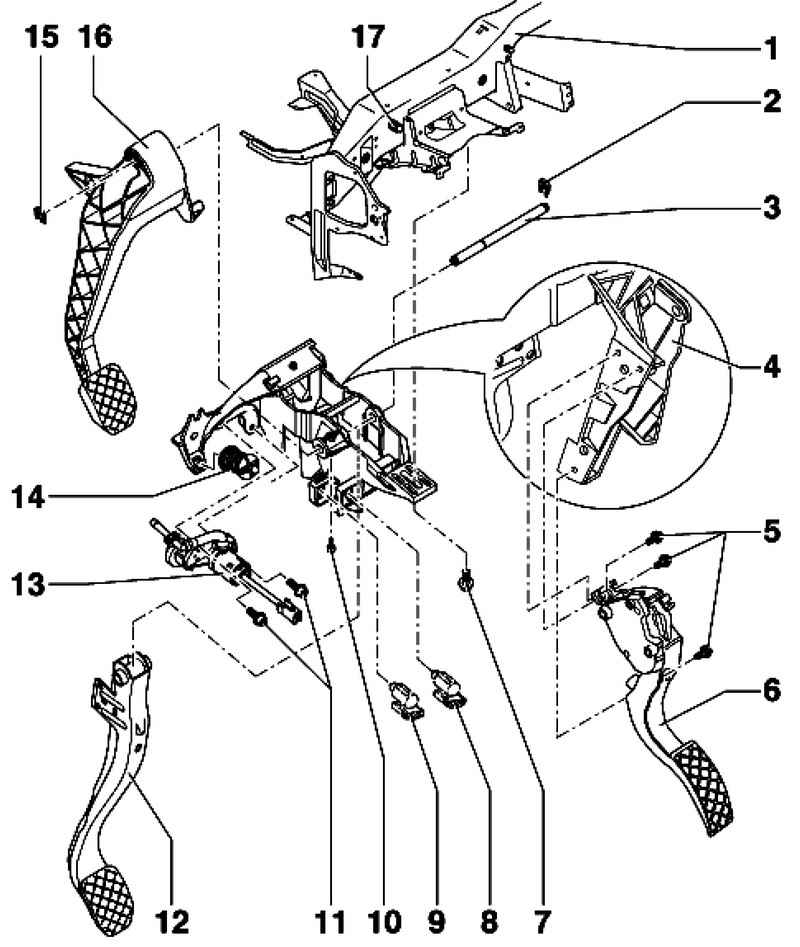 15 16 17 1 2 3 4 5 6 14 13 12 11 10 9 8 7