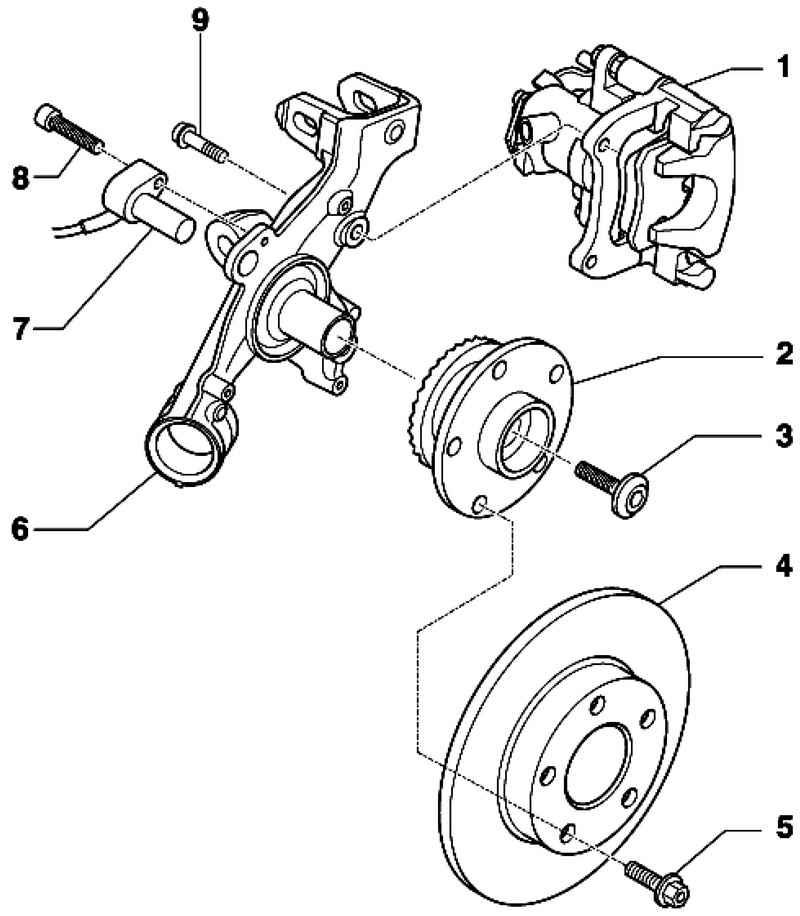 9
1
8
7
2
3
6
4
5