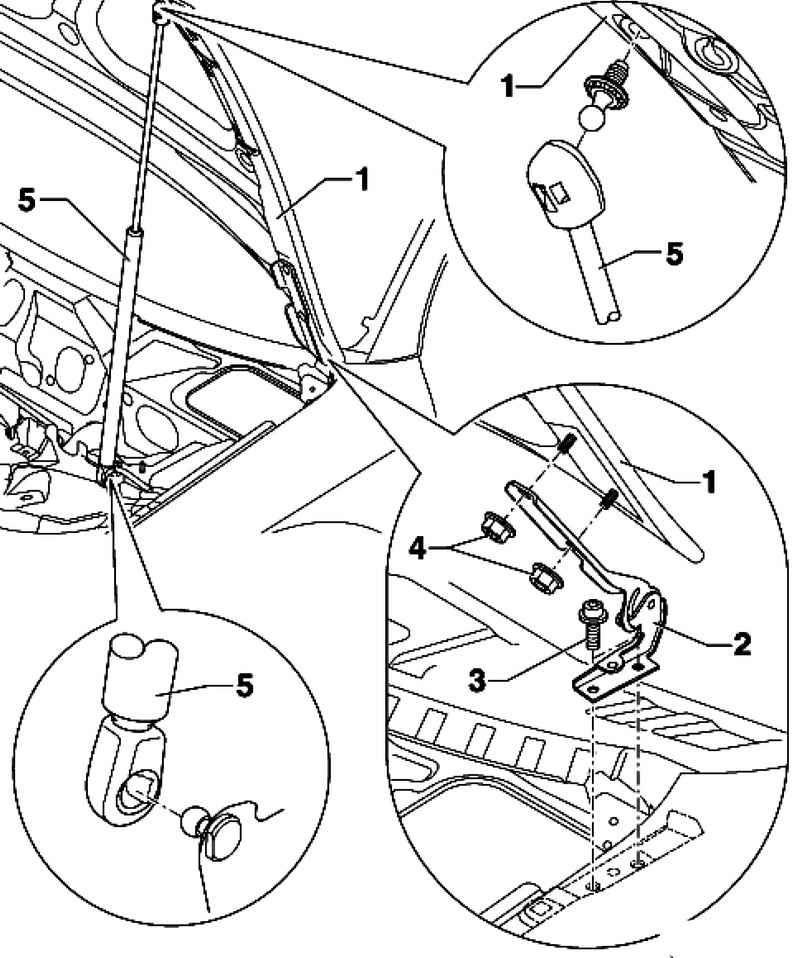 1
5
1
5
1
4
2
3
5